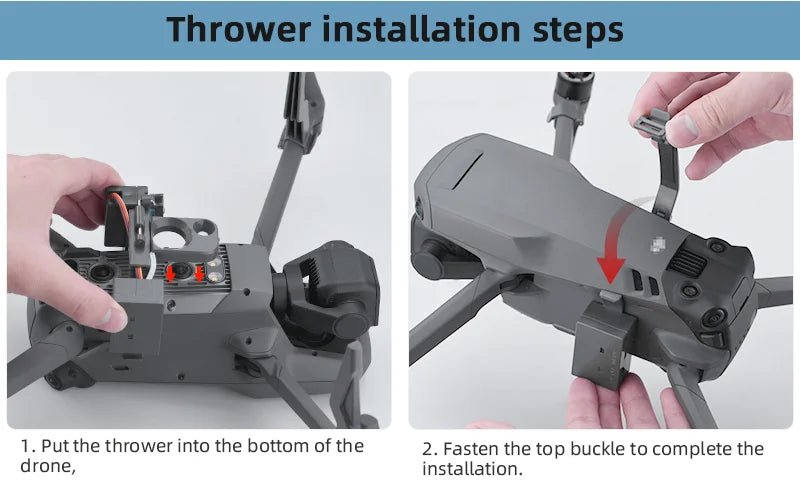 Thrower installation steps

1. Put the thrower into the bottom of the drone,

2. Fasten the top buckle to complete the installation.